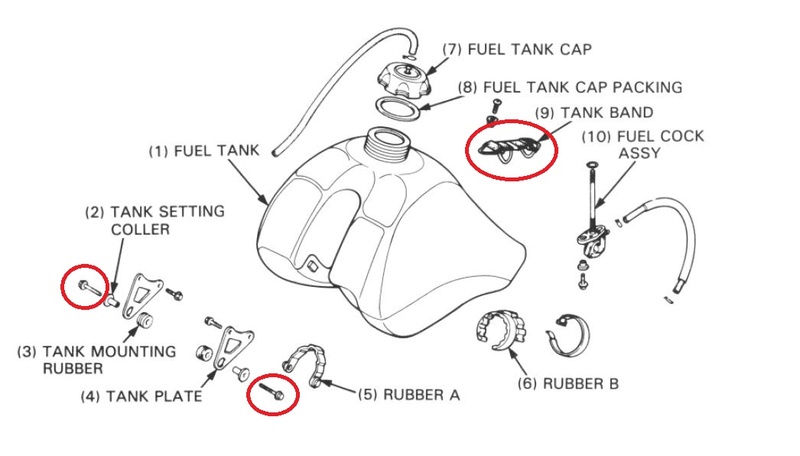 (7) FUEL TANK CAP

(8) FUEL TANK CAP PACKING

(9) TANK BAND

(10) FUEL COCK ASSY

(1) FUEL TANK

(2) TANK SETTING COLLER

(3) TANK MOUNTING RUBBER

(4) TANK PLATE

(5) RUBBER A

(6) RUBBER B